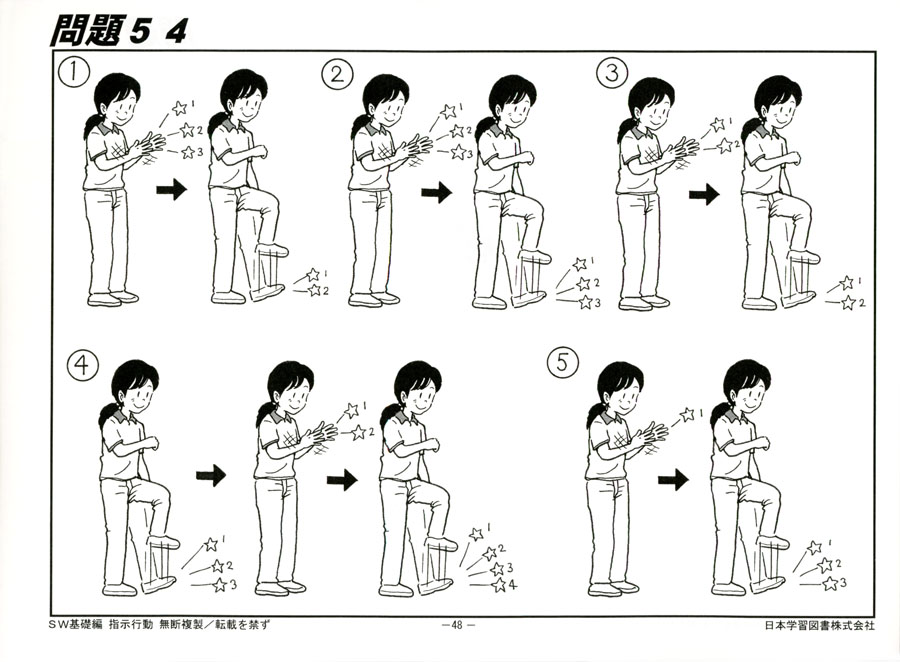 問題５４

①

1
2
3

1
2

②

1
2
3

1
2
3

③

1
2

1
2

④

1
2
3

1
2

1
2
3
4

⑤

1

1
2
3

ＳＷ基礎編 指示行動 無断複製／転載を禁ず

－48－

日本学習図書株式会社