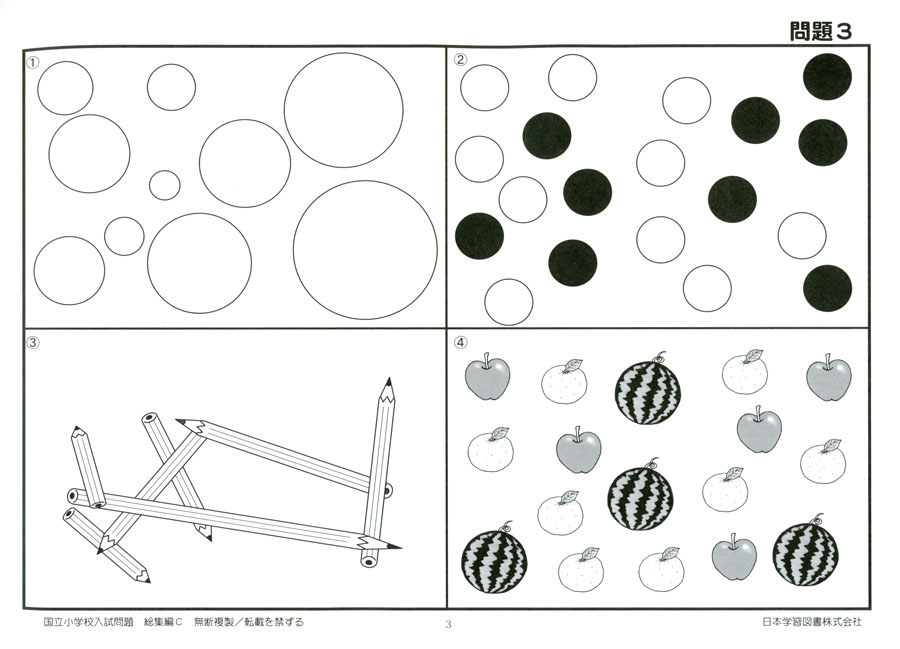 問題3

①

②

③

④

国立小学校入試問題　総集編C　無断複製／転載を禁ずる

3

日本学習図書株式会社